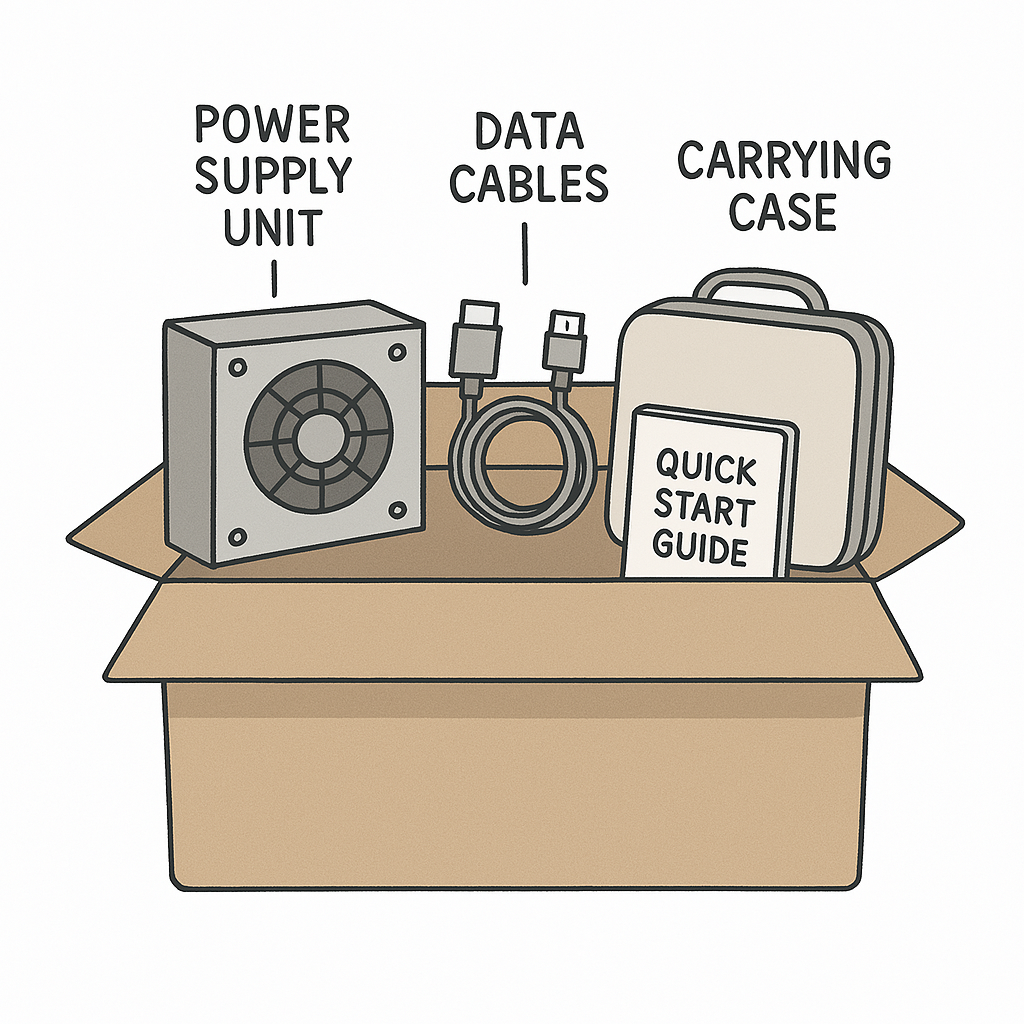 POWER SUPPLY UNIT

DATA CABLES

CARRYING CASE

QUICK START GUIDE